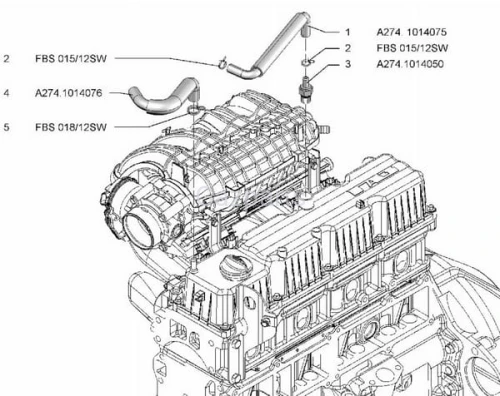 1 A274. 1014075
2 FBS 015/12SW
3 A274.1014050

2 FBS 015/12SW
4 A274.1014076
5 FBS 018/12SW