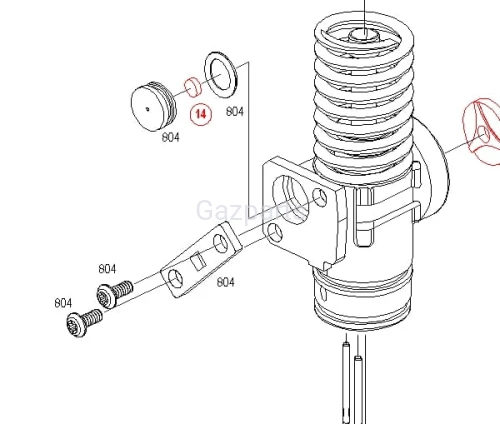 14

804

804

Gazparts

804

804

804